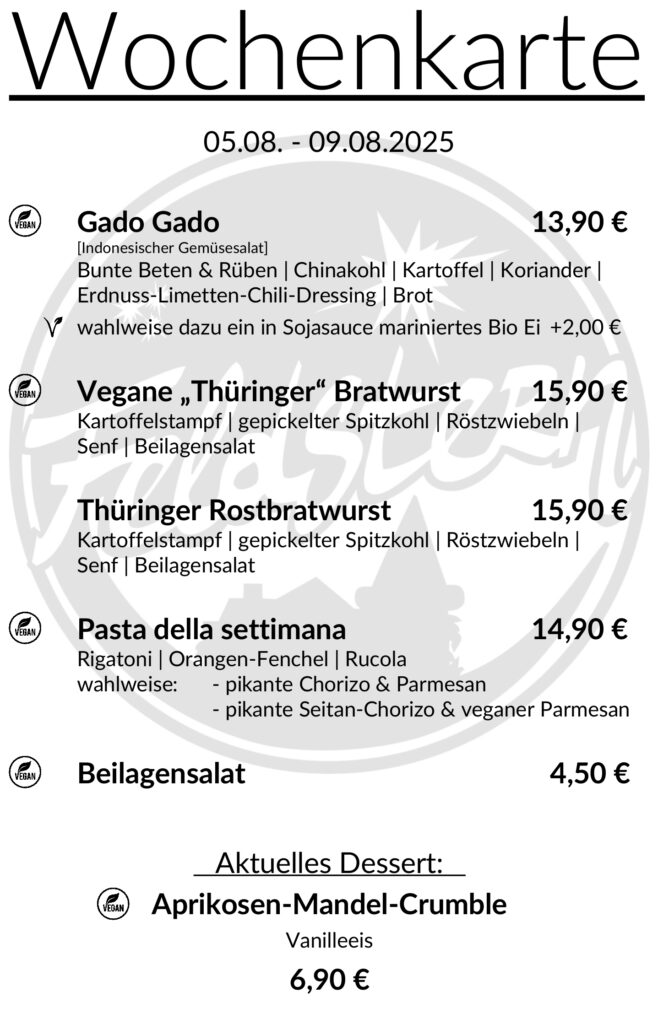 Wochenkarte

05.08. - 09.08.2025

VEGAN Gado Gado 13,90 €
[Indonesischer Gemüsesalat]
Bunte Beten & Rüben | Chinakohl | Kartoffel | Koriander | Erdnuss-Limetten-Chili-Dressing | Brot
wahlweise dazu ein in Sojasauce mariniertes Bio Ei +2,00 €

VEGAN Vegane „Thüringer“ Bratwurst 15,90 €
Kartoffelstampf | gepickelter Spitzkohl | Röstzwiebeln | Senf | Beilagensalat

Thüringer Rostbratwurst 15,90 €
Kartoffelstampf | gepickelter Spitzkohl | Röstzwiebeln | Senf | Beilagensalat

VEGAN Pasta della settimana 14,90 €
Rigatoni | Orangen-Fenchel | Rucola
wahlweise: - pikante Chorizo & Parmesan
- pikante Seitan-Chorizo & veganer Parmesan

VEGAN Beilagensalat 4,50 €

Aktuelles Dessert:

VEGAN Aprikosen-Mandel-Crumble
Vanilleeis
6,90 €